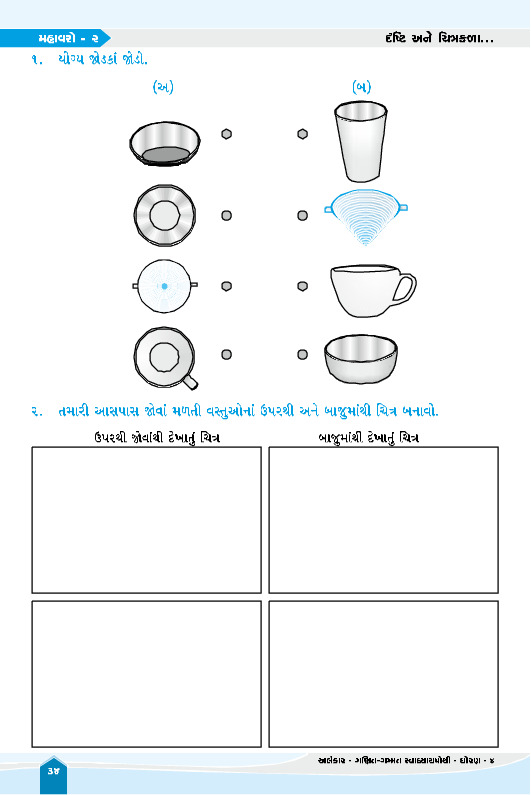 મહાવરો - ૨

દૃષ્ટિ અને ચિત્રકળા...

૧. યોગ્ય જોડકાં જોડો.

(અ)

(બ)

૨. તમારી આસપાસ જોવાં મળતી વસ્તુઓનાં ઉપરથી અને બાજુમાંથી ચિત્ર બનાવો.

ઉપરથી જોવાંથી દેખાતું ચિત્ર

બાજુમાંથી દેખાતું ચિત્ર

૩૪

અલંકાર - ગણિત-ગમ્મત સ્વાધ્યાયપોથી - ધોરણ - ૪