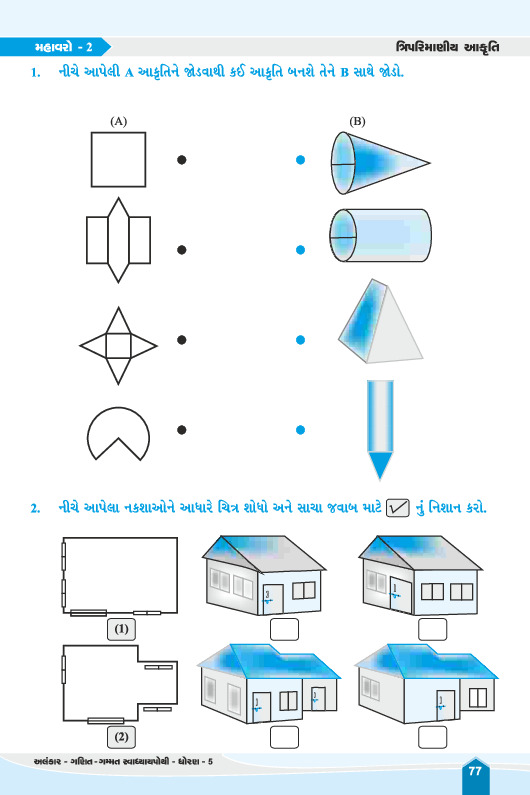 મહાવરો - 2

ત્રિપરિમાણીય આકૃતિ

1. નીચે આપેલી A આકૃતિને જોડવાથી કઈ આકૃતિ બનશે તેને B સાથે જોડો.

(A)

(B)

2. નીચે આપેલા નકશાઓને આધારે ચિત્ર શોધો અને સાચા જવાબ માટે ✓ નું નિશાન કરો.

(1)

(2)

અલંકાર - ગણિત - ગમ્મત સ્વાધ્યાયપોથી - ધોરણ - 5

77